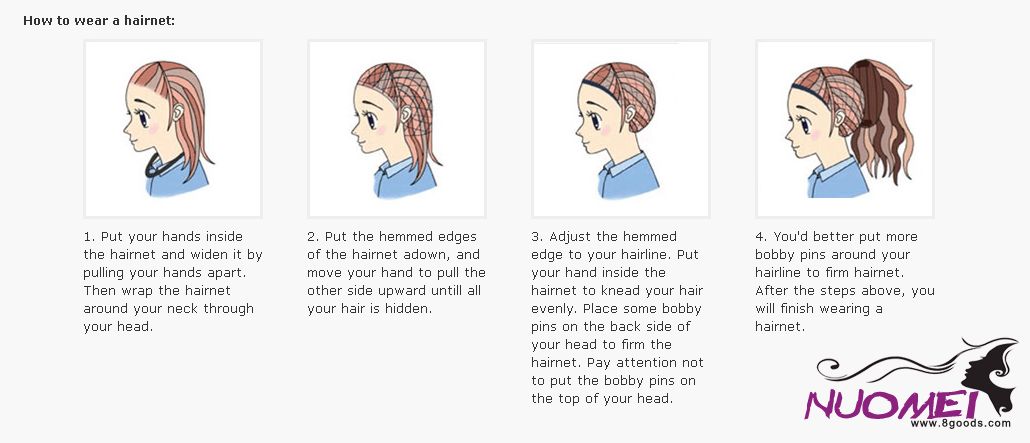 How to wear a hairnet:

1. Put your hands inside the hairnet and widen it by pulling your hands apart. Then wrap the hairnet around your neck through your head.

2. Put the hemmed edges of the hairnet adown, and move your hand to pull the other side upward untill all your hair is hidden.

3. Adjust the hemmed edge to your hairline. Put your hand inside the hairnet to knead your hair evenly. Place some bobby pins on the back side of your head to firm the hairnet. Pay attention not to put the bobby pins on the top of your head.

4. You'd better put more bobby pins around your hairline to firm hairnet. After the steps above, you will finish wearing a hairnet.

NUOMEI
www.8goods.com